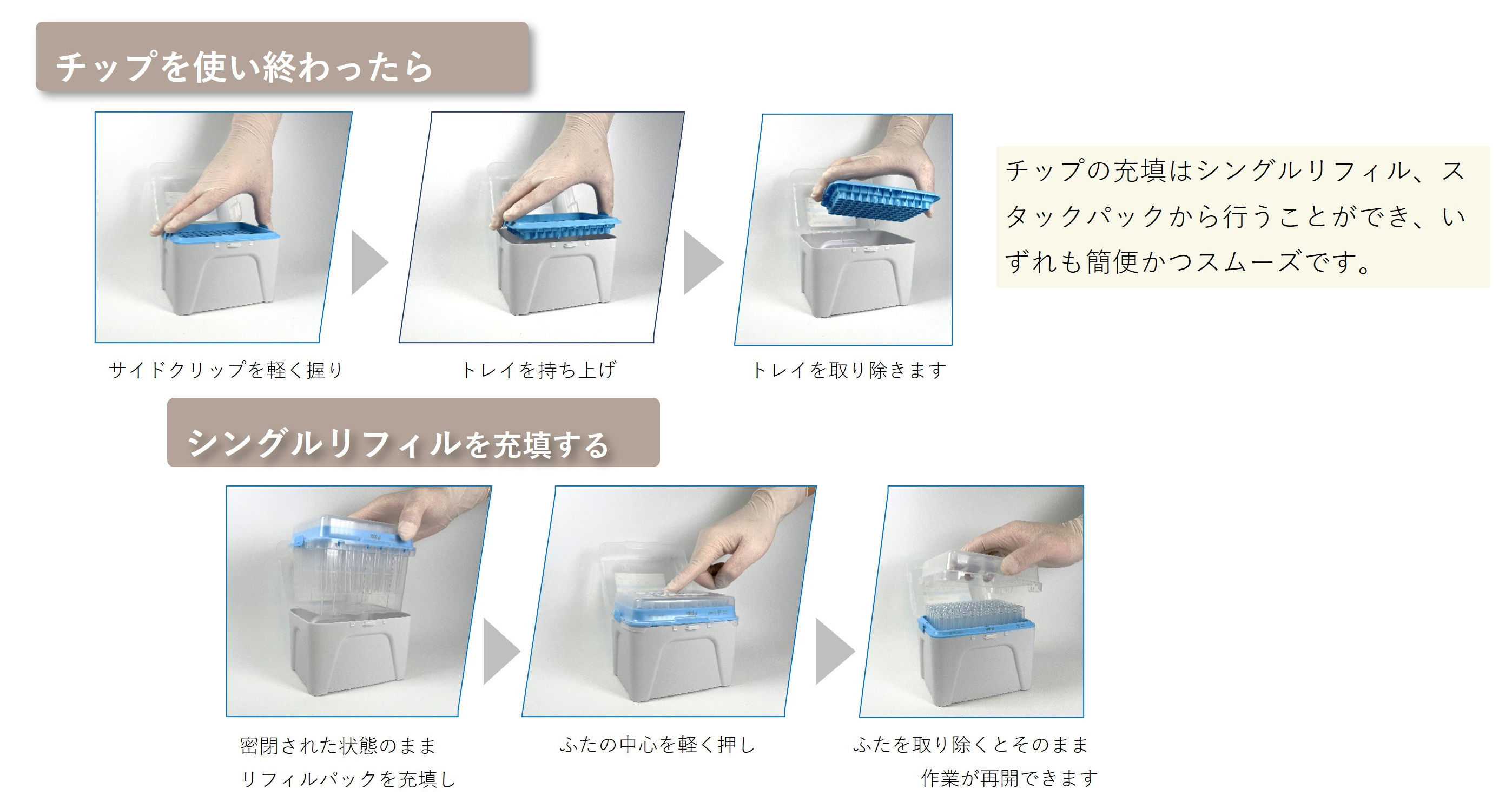 チップを使い終わったら

サイドクリップを軽く握り

トレイを持ち上げ

トレイを取り除きます

チップの充填はシングルリフィル、スタックパックから行うことができ、いずれも簡便かつスムーズです。

シングルリフィルを充填する

密閉された状態のまま
リフィルパックを充填し

ふたの中心を軽く押し

ふたを取り除くとそのまま
作業が再開できます