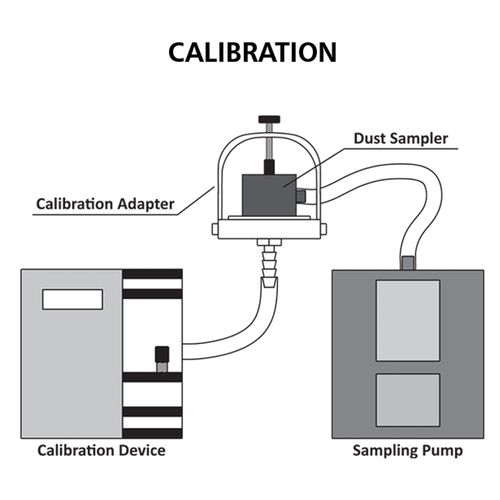 CALIBRATION

Dust Sampler

Calibration Adapter

Calibration Device

Sampling Pump