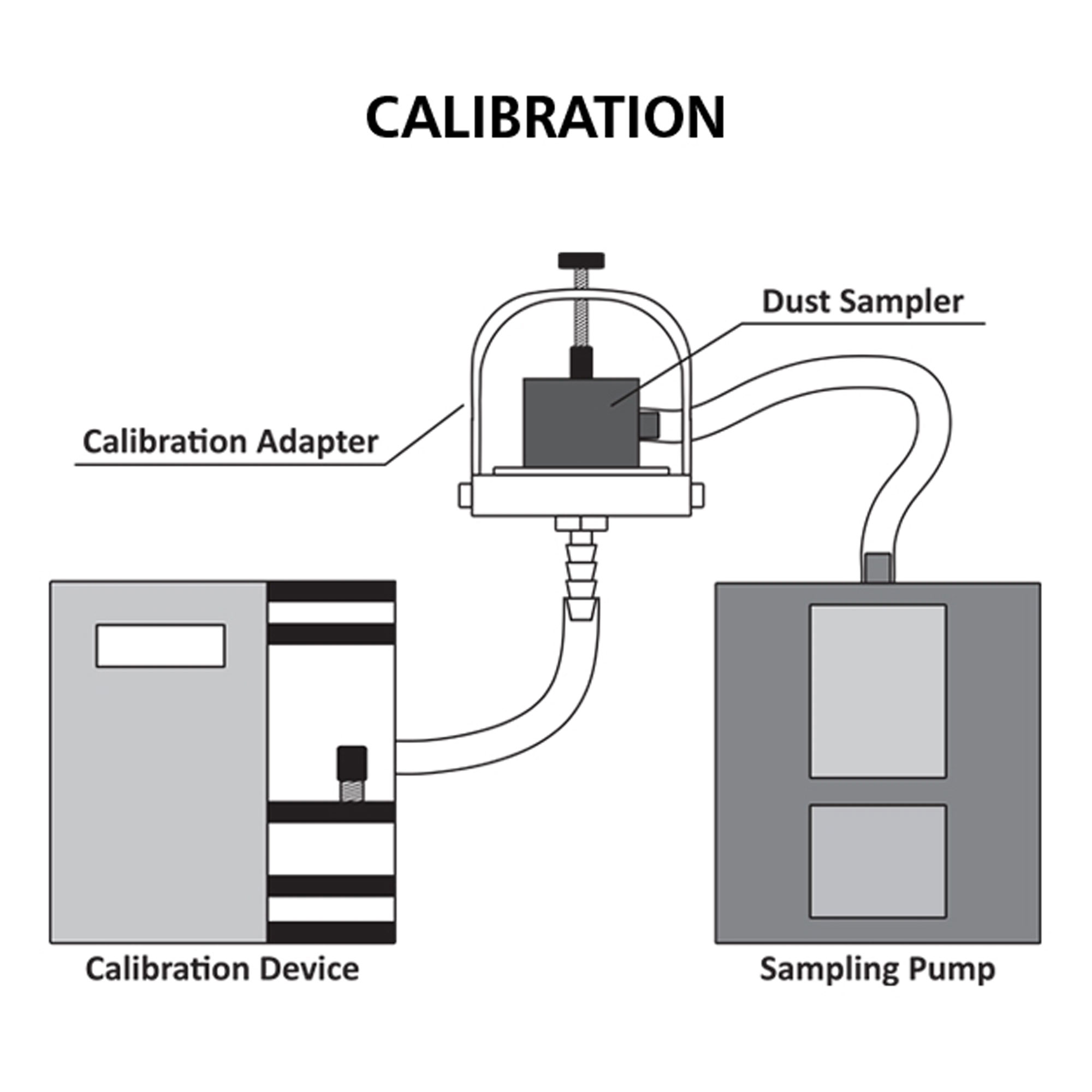 CALIBRATION

Dust Sampler

Calibration Adapter

Calibration Device

Sampling Pump