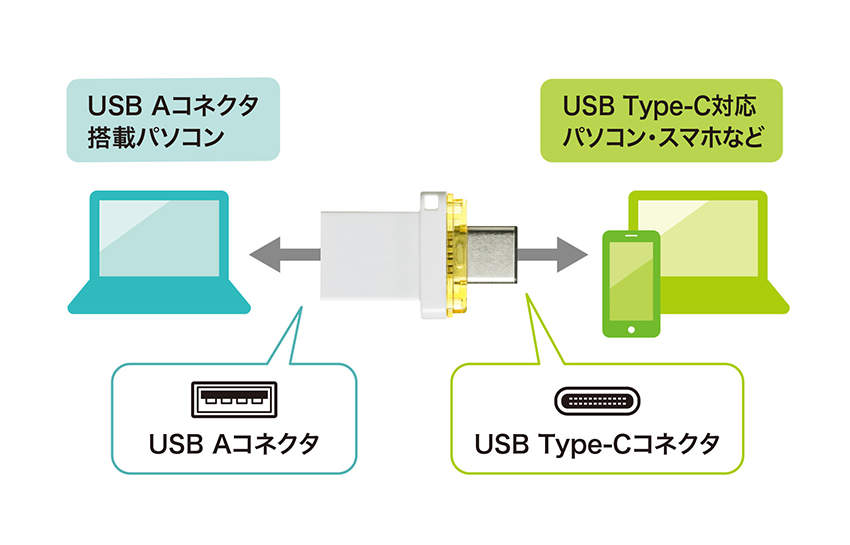 USB Aコネクタ
搭載パソコン

USB Type-C対応
パソコン・スマホなど

USB Aコネクタ

USB Type-Cコネクタ