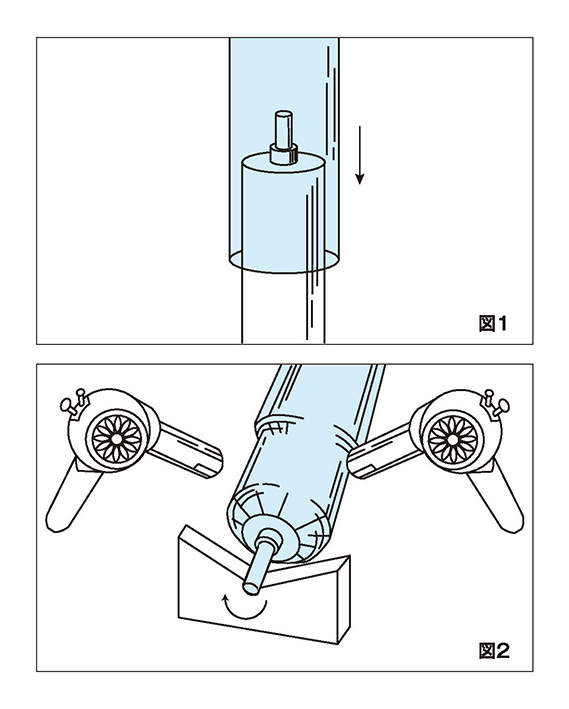 図1

図2