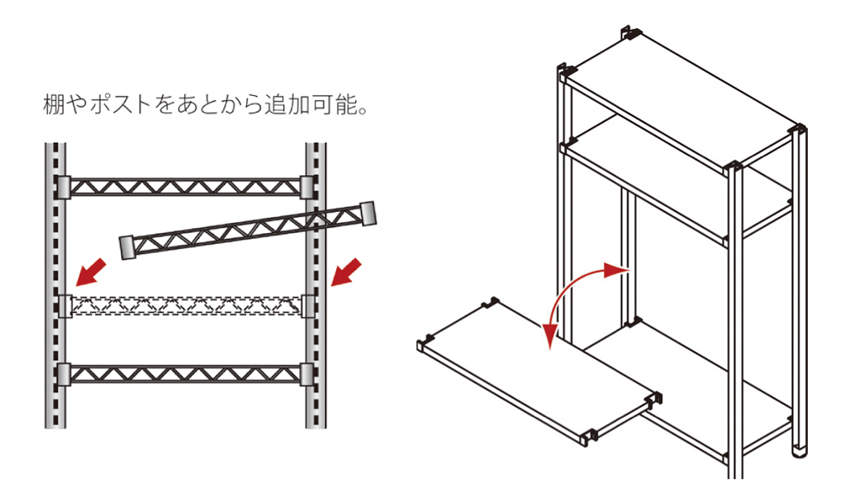 棚やポストをあとから追加可能。